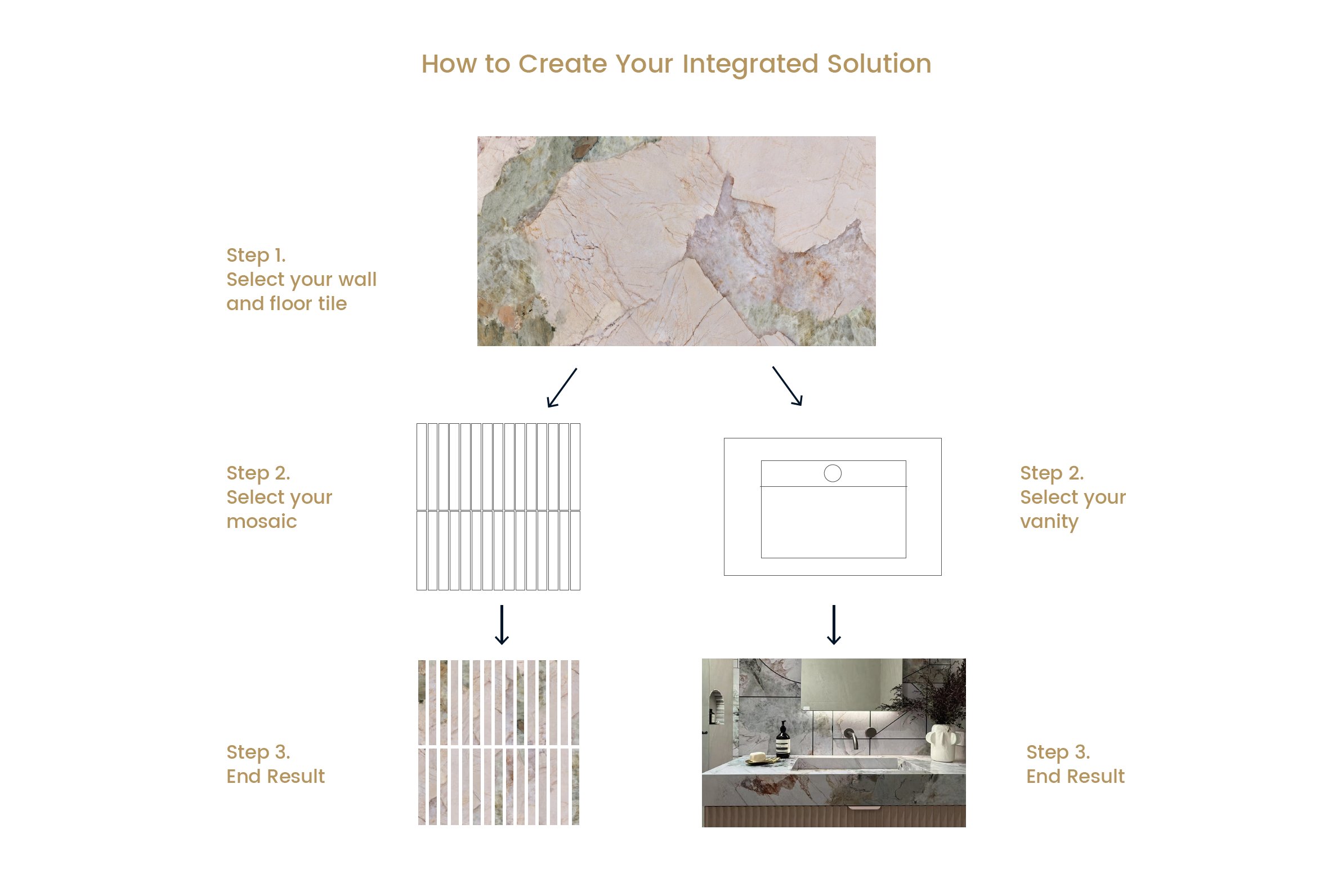 How to Create Your Integrated Solution

Step 1.
Select your wall and floor tile

Step 2.
Select your mosaic

Step 2.
Select your vanity

Step 3.
End Result

Step 3.
End Result